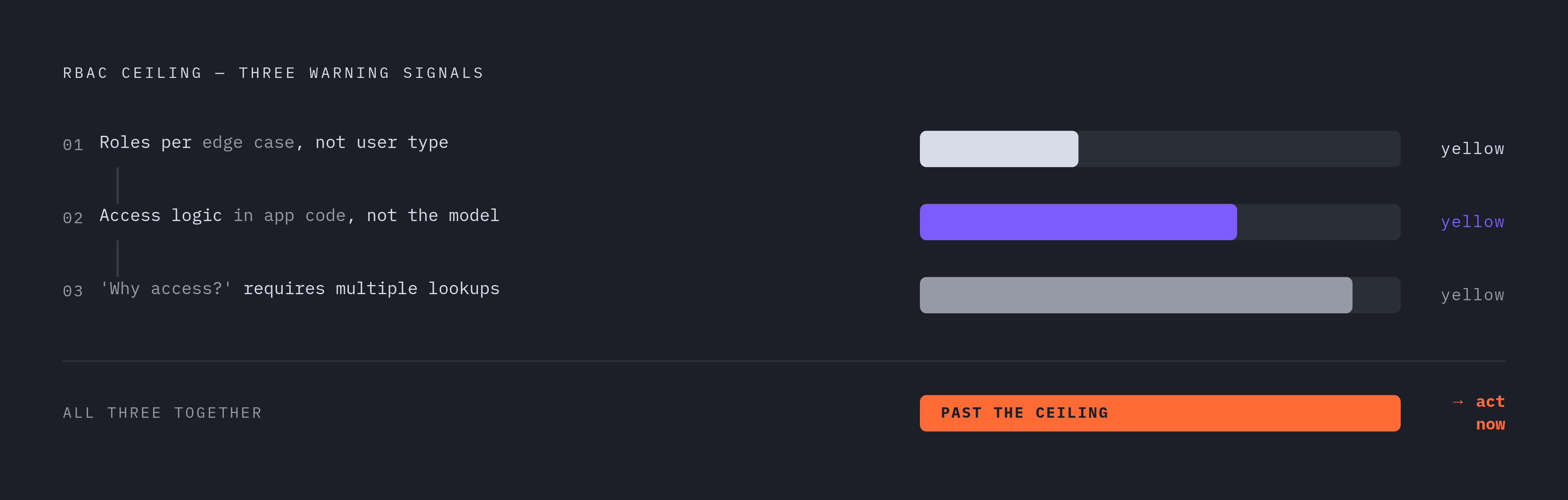 RBAC CEILING — THREE WARNING SIGNALS

01 Roles per edge case, not user type

yellow

02 Access logic in app code, not the model

yellow

03 'Why access?' requires multiple lookups

yellow

ALL THREE TOGETHER

PAST THE CEILING

→ act now